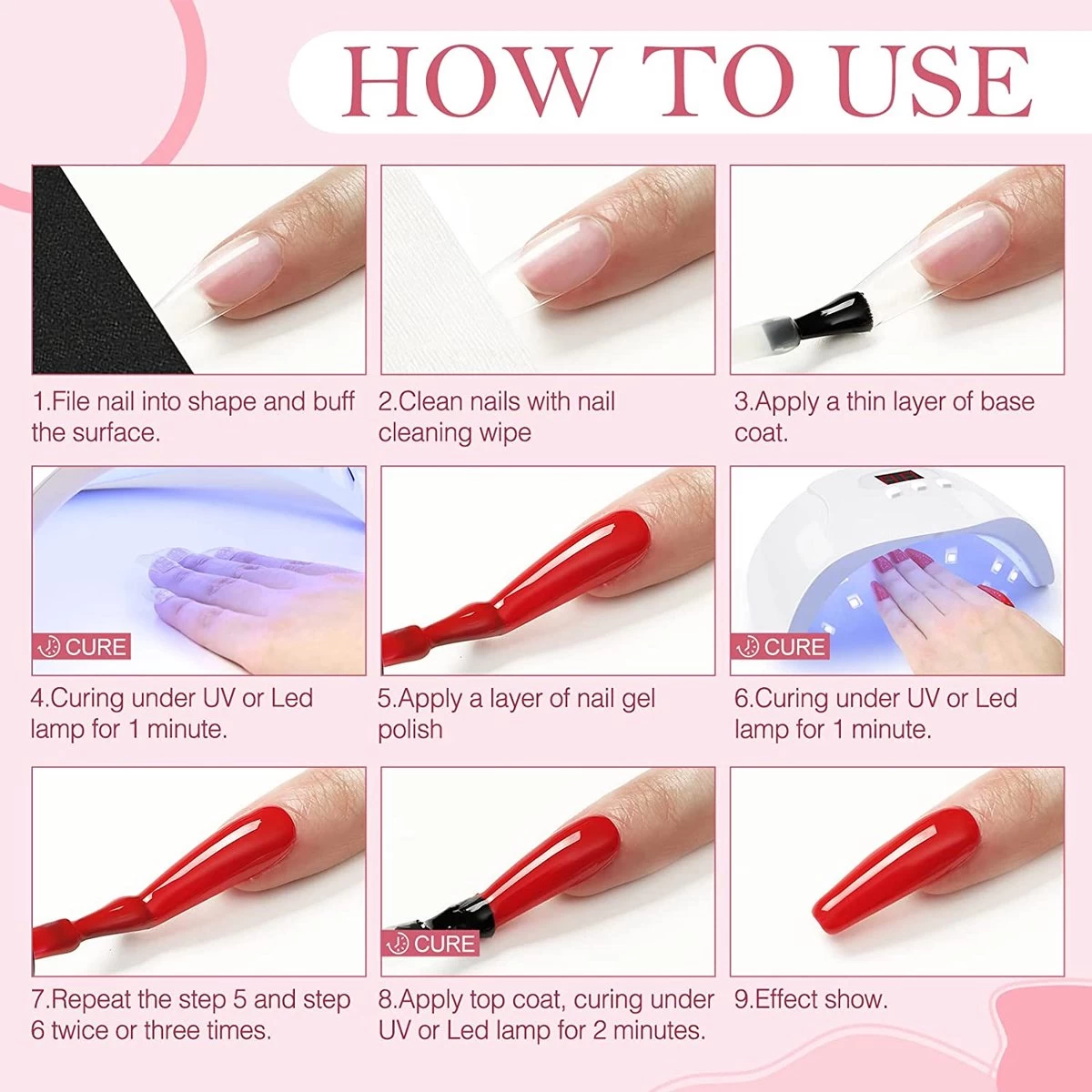 HOW TO USE

1.File nail into shape and buff the surface.

2.Clean nails with nail cleaning wipe

3.Apply a thin layer of base coat.

CURE

4.Curing under UV or Led lamp for 1 minute.

5.Apply a layer of nail gel polish

CURE

6.Curing under UV or Led lamp for 1 minute.

7.Repeat the step 5 and step 6 twice or three times.

CURE

8.Apply top coat, curing under UV or Led lamp for 2 minutes.

9.Effect show.