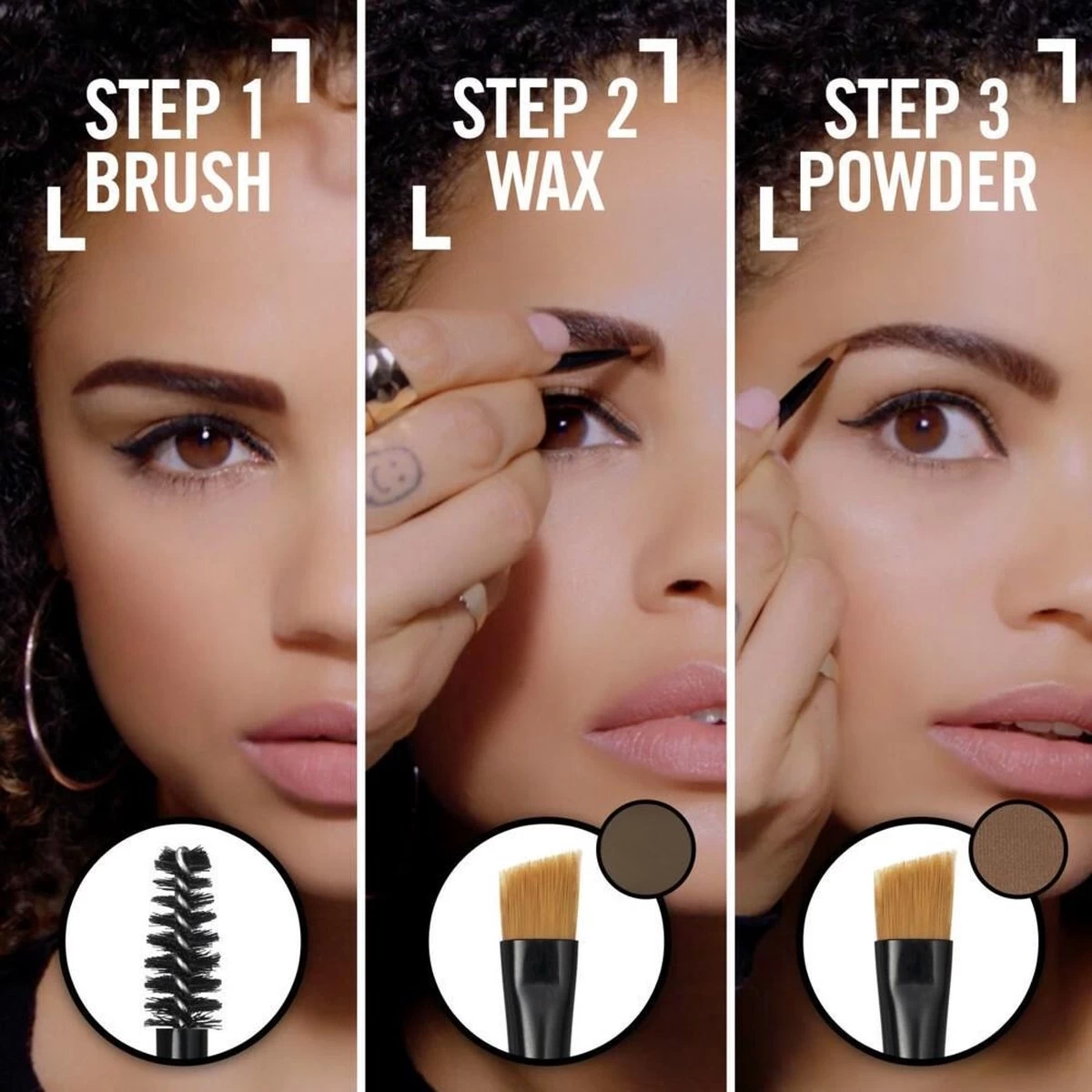 STEP 1
BRUSH

STEP 2
WAX

STEP 3
POWDER