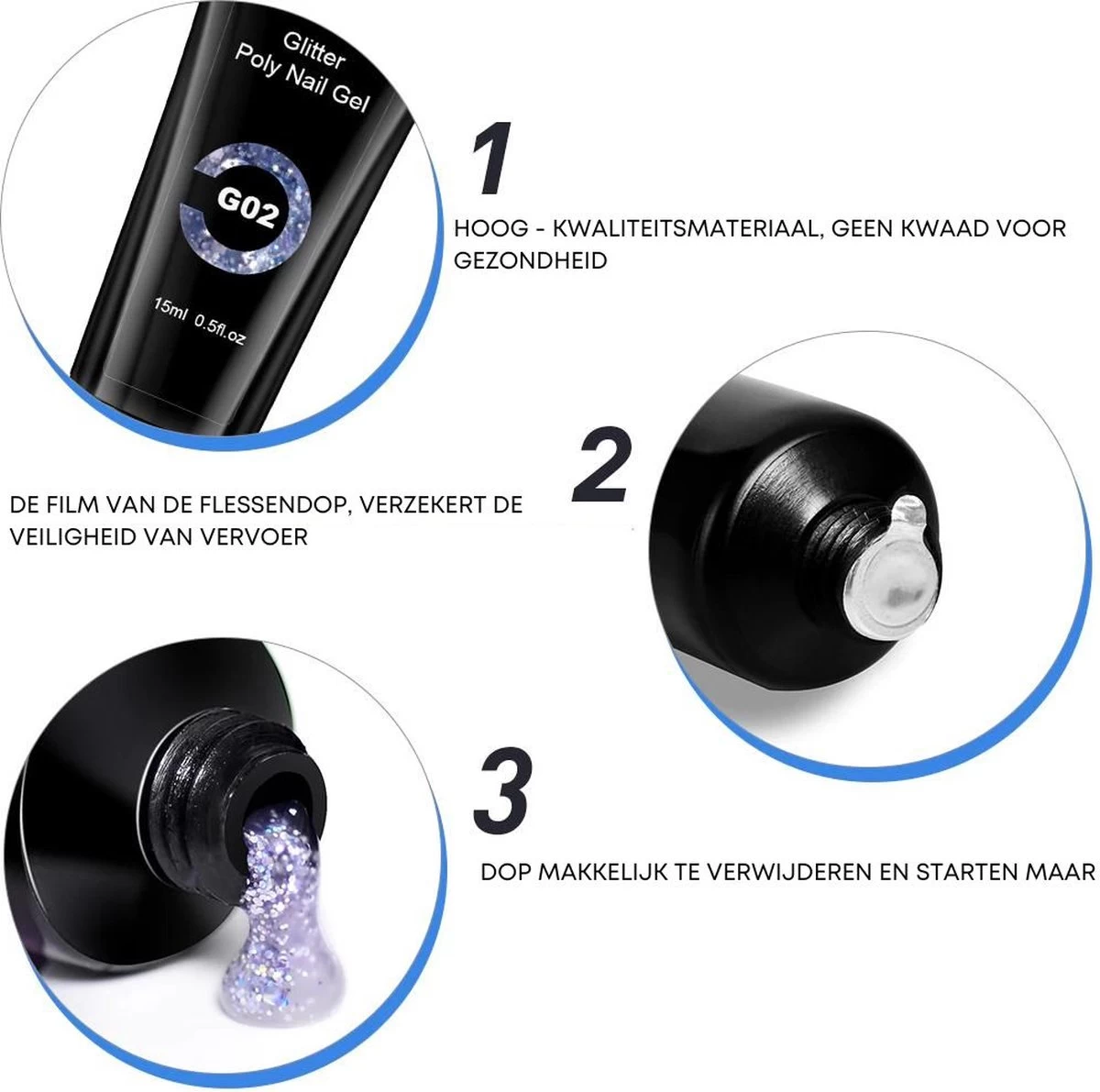 Glitter
Poly Nail Gel

G02

15ml 0.5fl.oz

1

HOOG - KWALITEITSMATERIAAL, GEEN KWAAD VOOR GEZONDHEID

2

DE FILM VAN DE FLESSENDOP, VERZEKERT DE VEILIGHEID VAN VERVOER

3

DOP MAKKELIJK TE VERWIJDEREN EN STARTEN MAAR