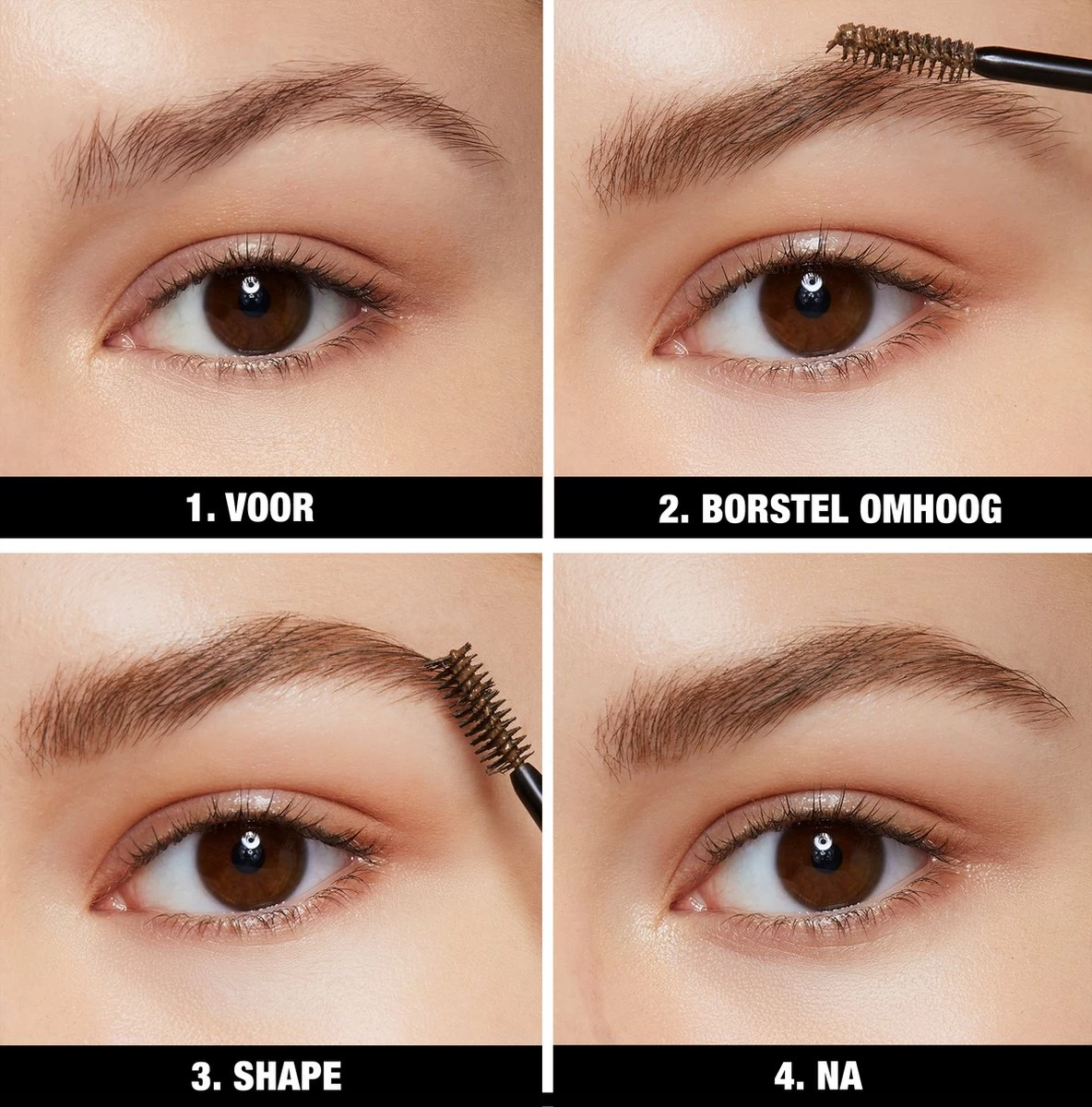 1. VOOR

2. BORSTEL OMHOOG

3. SHAPE

4. NA