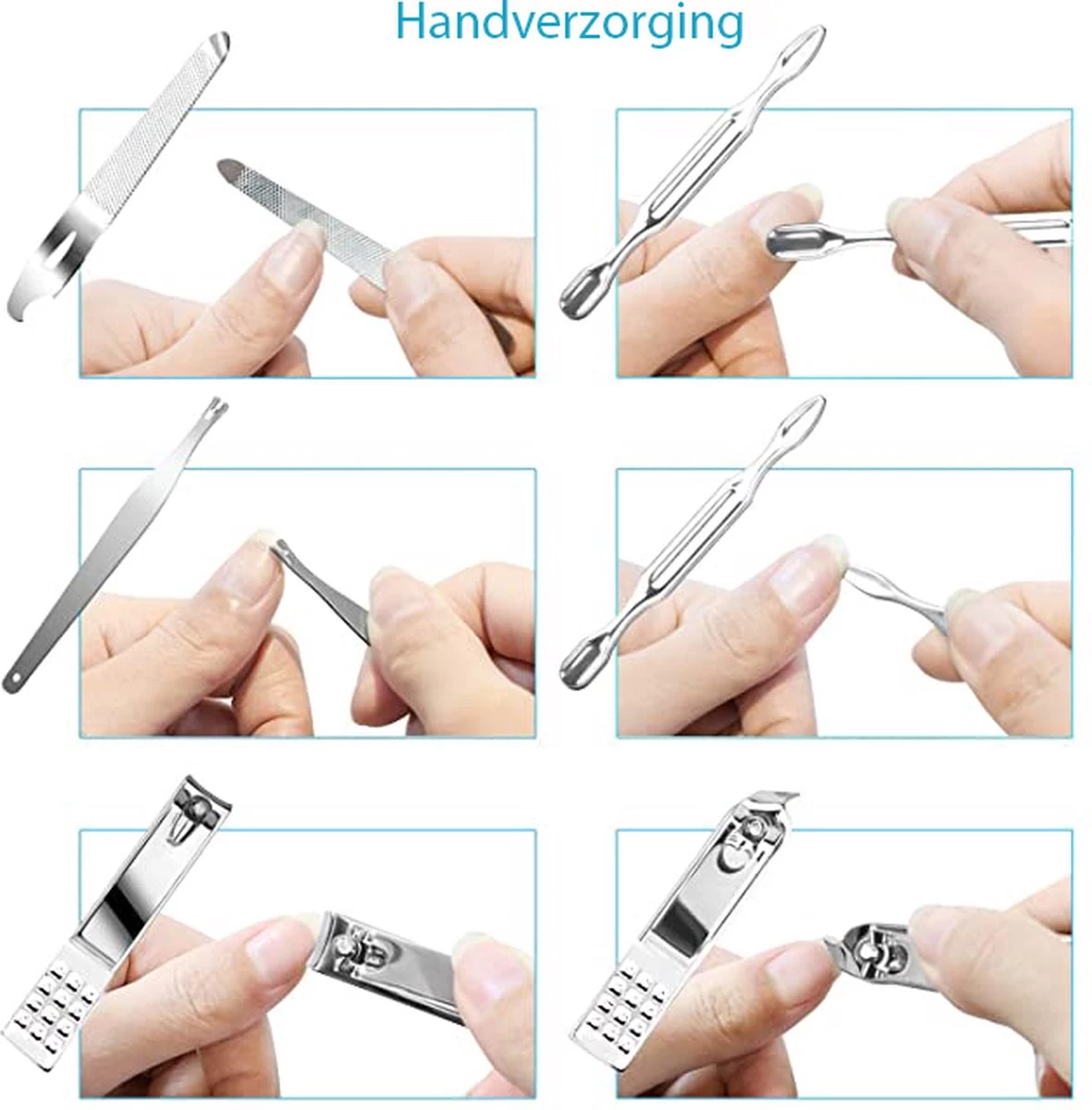 Handverzorging